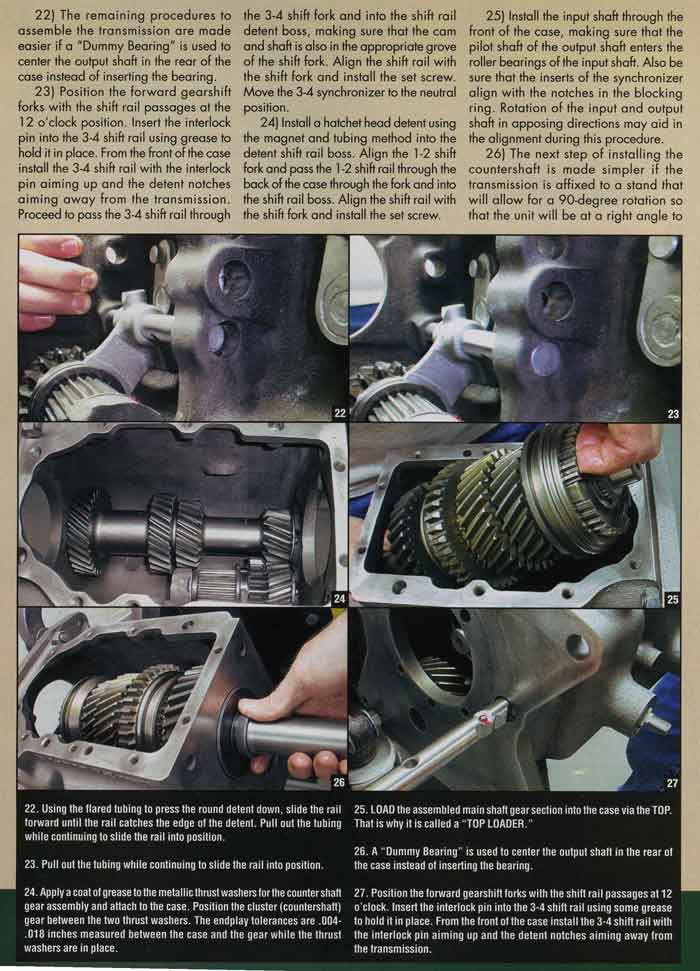 22) The remaining procedures to assemble the transmission are made easier if a "Dummy Bearing" is used to center the output shaft in the rear of the case instead of inserting the bearing.

23) Position the forward gearshift forks with the shift rail passages at the 12 o'clock position. Insert the interlock pin into the 3-4 shift rail using grease to hold it in place. From the front of the case install the 3-4 shift rail with the interlock pin aiming up and the detent notches aiming away from the transmission. Proceed to pass the 3-4 shift rail through the 3-4 shift fork and into the shift rail detent boss, making sure that the cam and shaft is also in the appropriate grove of the shift fork. Align the shift rail with the shift fork and install the set screw. Move the 3-4 synchronizer to the neutral position.

24) Install a hatchet head detent using the magnet and tubing method into the detent shift rail boss. Align the 1-2 shift fork and pass the 1-2 shift rail through the back of the case through the fork and into the shift rail boss. Align the shift rail with the shift fork and install the set screw.

25) Install the input shaft through the front of the case, making sure that the pilot shaft of the output shaft enters the roller bearings of the input shaft. Also be sure that the inserts of the synchronizer align with the notches in the blocking ring. Rotation of the input and output shaft in apposing directions may aid in the alignment during this procedure.

26) The next step of installing the countershaft is made simpler if the transmission is affixed to a stand that will allow for a 90-degree rotation so that the unit will be at a right angle to

22

23

24

25

26

27

22. Using the flared tubing to press the round detent down, slide the rail forward until the rail catches the edge of the detent. Pull out the tubing while continuing to slide the rail into position.

23. Pull out the tubing while continuing to slide the rail into position.

24. Apply a coat of grease to the metallic thrust washers for the counter shaft gear assembly and attach to the case. Position the cluster (countershaft) gear between the two thrust washers. The endplay tolerances are .004-.018 inches measured between the case and the gear while the thrust washers are in place.

25. LOAD the assembled main shaft gear section into the case via the TOP. That is why it is called a "TOP LOADER."

26. A "Dummy Bearing" is used to center the output shaft in the rear of the case instead of inserting the bearing.

27. Position the forward gearshift forks with the shift rail passages at 12 o'clock. Insert the interlock pin into the 3-4 shift rail using some grease to hold it in place. From the front of the case install the 3-4 shift rail with the interlock pin aiming up and the detent notches aiming away from the transmission.