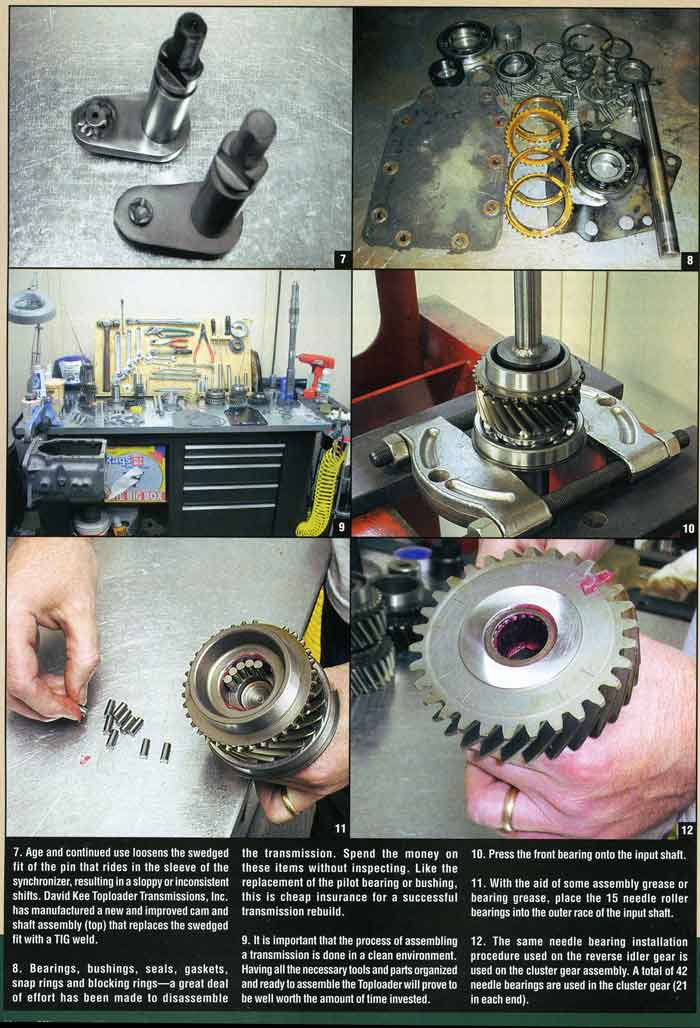 7

8

9

10

11

12

7. Age and continued use loosens the swedged fit of the pin that rides in the sleeve of the synchronizer, resulting in a sloppy or inconsistent shifts. David Kee Toploader Transmissions, Inc. has manufactured a new and improved cam and shaft assembly (top) that replaces the swedged fit with a TIG weld.

8. Bearings, bushings, seals, gaskets, snap rings and blocking rings—a great deal of effort has been made to disassemble the transmission. Spend the money on these items without inspecting. Like the replacement of the pilot bearing or bushing, this is cheap insurance for a successful transmission rebuild.

9. It is important that the process of assembling a transmission is done in a clean environment. Having all the necessary tools and parts organized and ready to assemble the Toploader will prove to be well worth the amount of time invested.

10. Press the front bearing onto the input shaft.

11. With the aid of some assembly grease or bearing grease, place the 15 needle roller bearings into the outer race of the input shaft.

12. The same needle bearing installation procedure used on the reverse idler gear is used on the cluster gear assembly. A total of 42 needle bearings are used in the cluster gear (21 in each end).