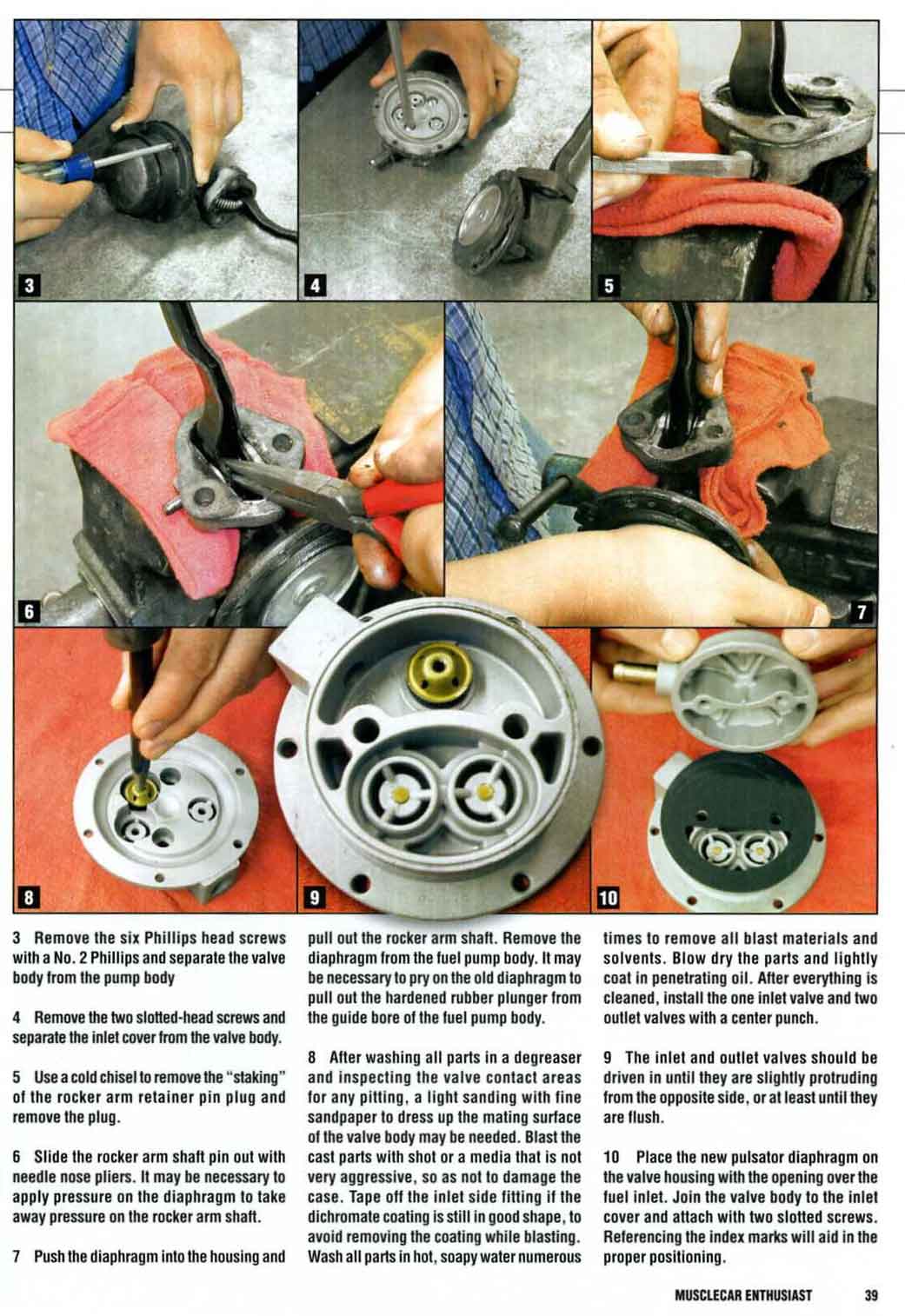 3

4

5

6

7

8

9

10

3 Remove the six Phillips head screws with a No. 2 Phillips and separate the valve body from the pump body

4 Remove the two slotted-head screws and separate the inlet cover from the valve body.

5 Use a cold chisel to remove the "staking" of the rocker arm retainer pin plug and remove the plug.

6 Slide the rocker arm shaft pin out with needle nose pliers. It may be necessary to apply pressure on the diaphragm to take away pressure on the rocker arm shaft.

7 Push the diaphragm into the housing and pull out the rocker arm shaft. Remove the diaphragm from the fuel pump body. It may be necessary to pry on the old diaphragm to pull out the hardened rubber plunger from the guide bore of the fuel pump body.

8 After washing all parts in a degreaser and inspecting the valve contact areas for any pitting, a light sanding with fine sandpaper to dress up the mating surface of the valve body may be needed. Blast the cast parts with shot or a media that is not very aggressive, so as not to damage the case. Tape off the inlet side fitting if the dichromate coating is still in good shape, to avoid removing the coating while blasting. Wash all parts in hot, soapy water numerous times to remove all blast materials and solvents. Blow dry the parts and lightly coat in penetrating oil. After everything is cleaned, install the one inlet valve and two outlet valves with a center punch.

9 The inlet and outlet valves should be driven in until they are slightly protruding from the opposite side, or at least until they are flush.

10 Place the new pulsator diaphragm on the valve housing with the opening over the fuel inlet. Join the valve body to the inlet cover and attach with two slotted screws. Referencing the index marks will aid in the proper positioning.

MUSCLECAR ENTHUSIAST 39